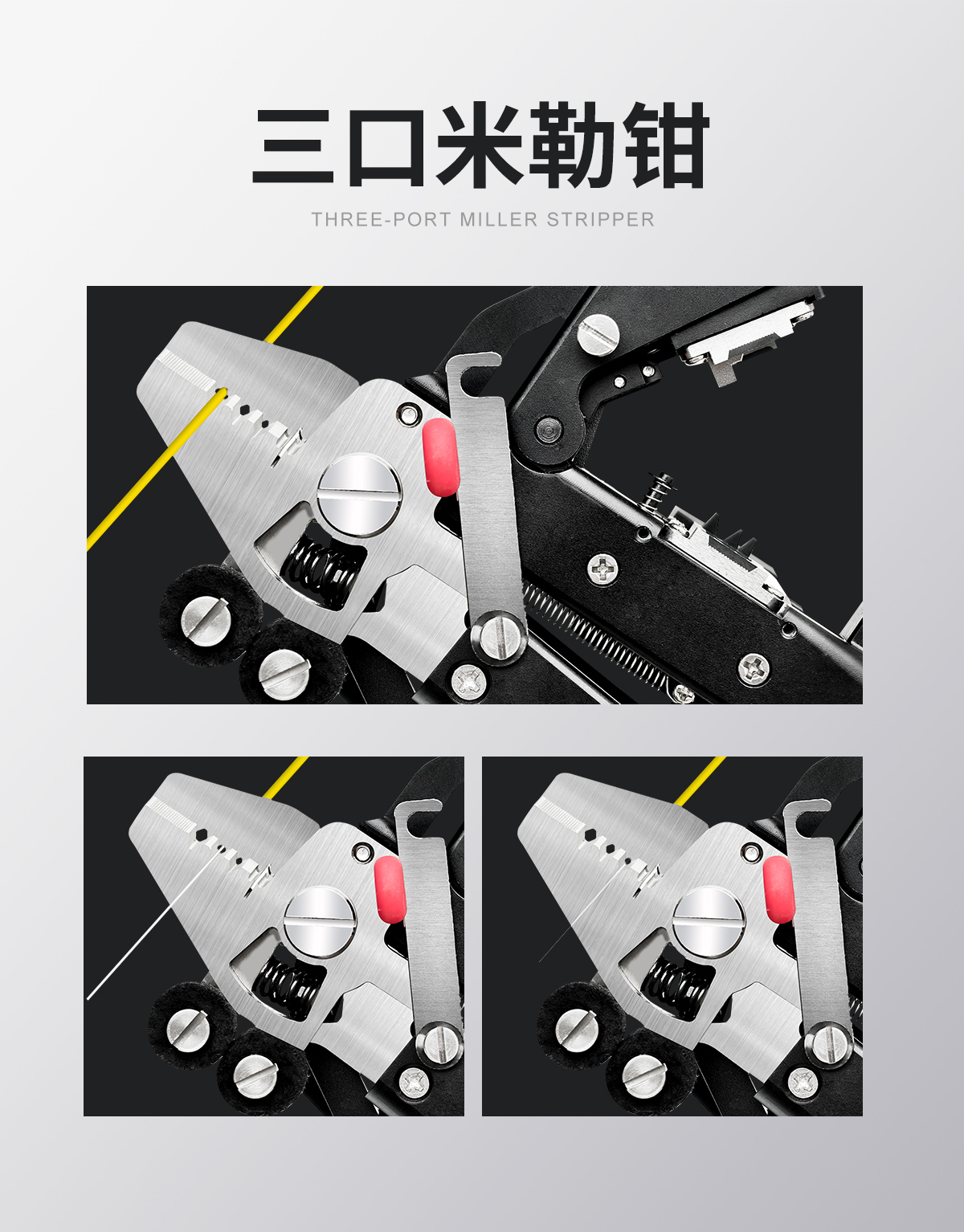 三口米勒钳

THREE-PORT MILLER STRIPPER