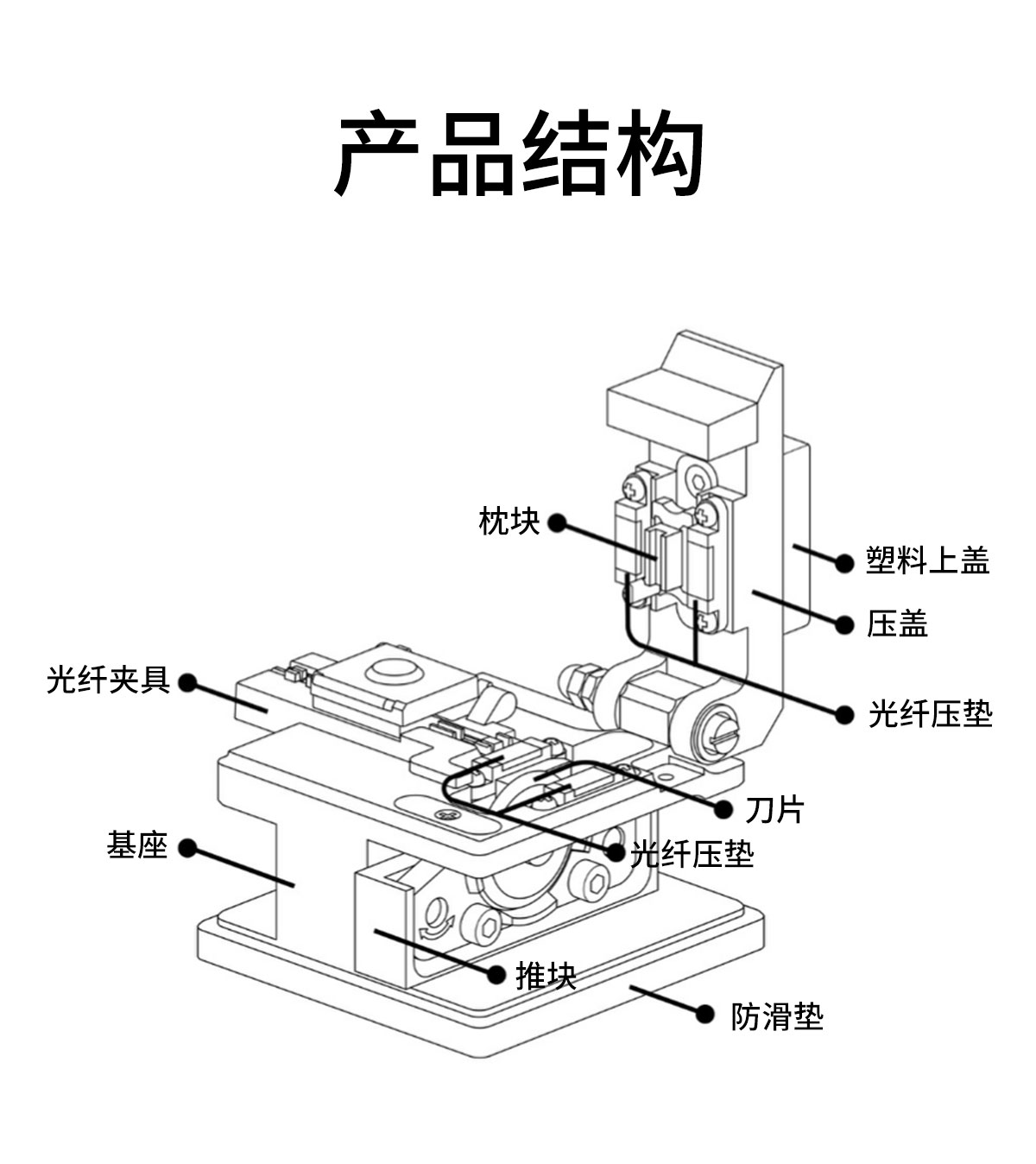 产品结构

枕块

塑料上盖

压盖

光纤夹具

光纤压垫

刀片

基座

光纤压垫

推块

防滑垫